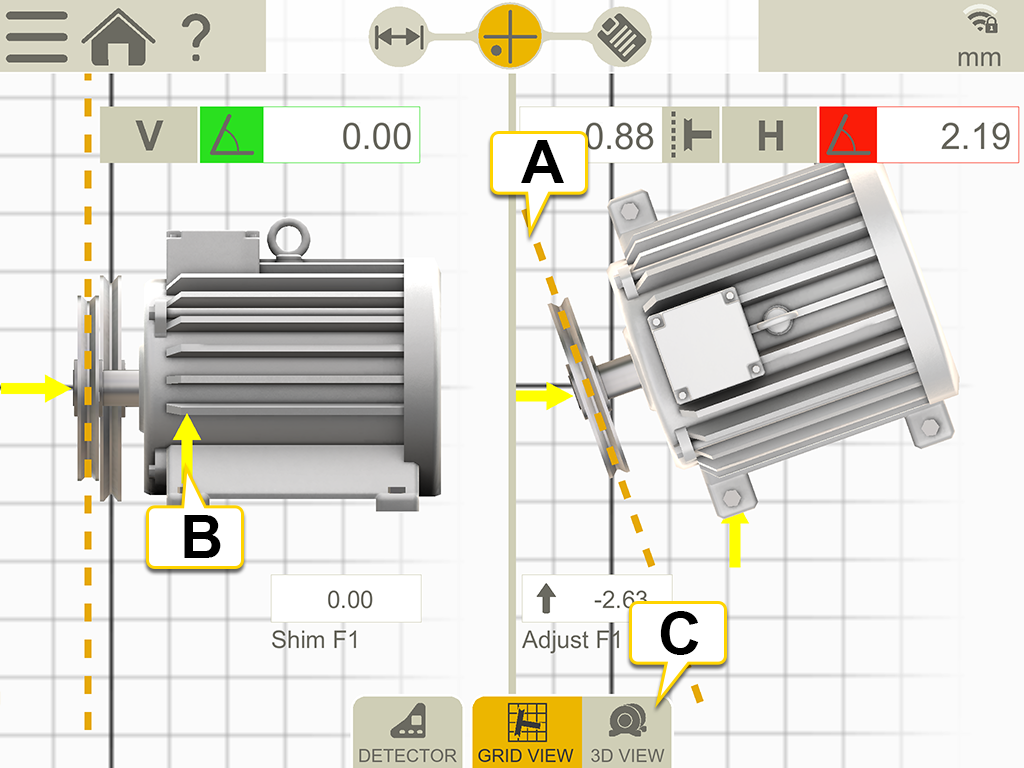 ?

mm

V 0.00

0.88 H 2.19

A

B

0.00
Shim F1

-2.63
Adjust F1

C

DETECTOR GRID VIEW 3D VIEW